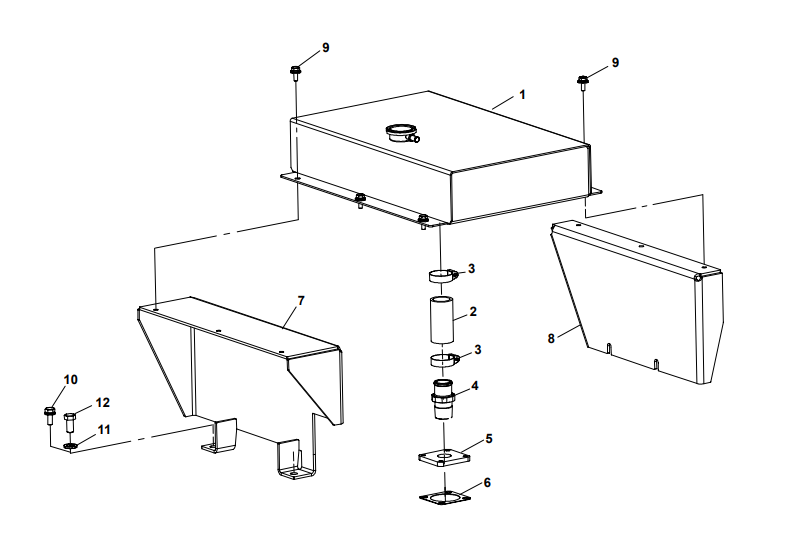 9
9
1
3
2
3
4
5
6
7
8
10
12
11